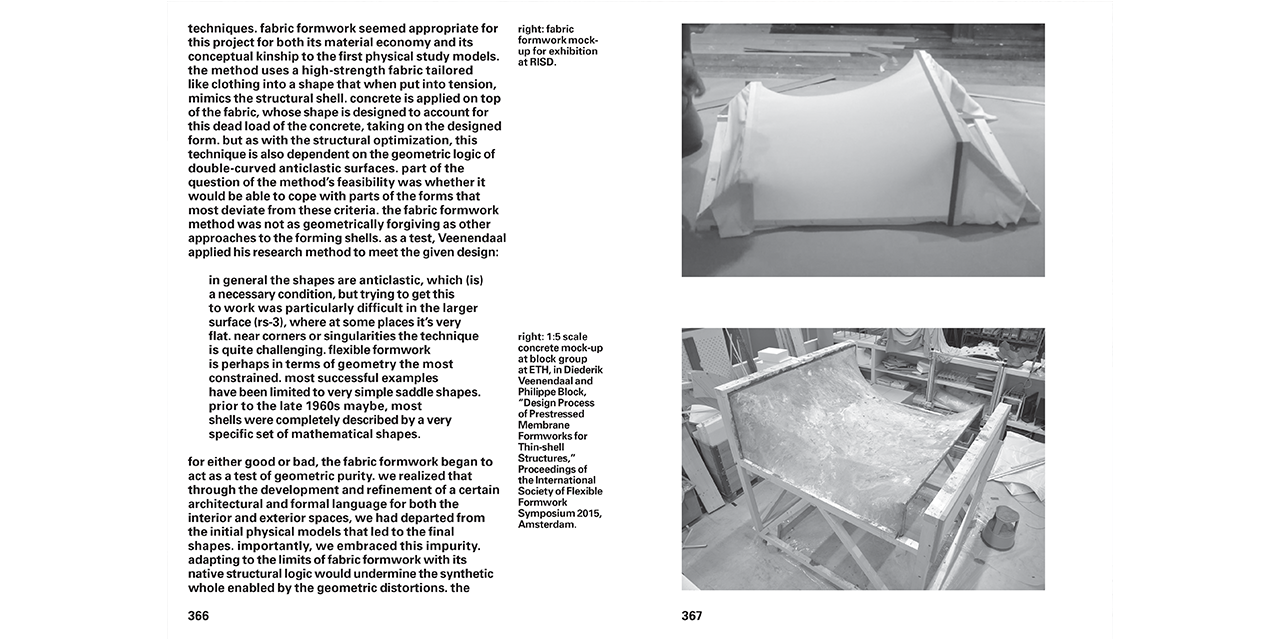 techniques. fabric formwork seemed appropriate for this project for both its material economy and its conceptual kinship to the first physical study models. the method uses a high-strength fabric tailored like clothing into a shape that when put into tension, mimics the structural shell. concrete is applied on top of the fabric, whose shape is designed to account for this dead load of the concrete, taking on the designed form. but as with the structural optimization, this technique is also dependent on the geometric logic of double-curved anticlastic surfaces. part of the question of the method's feasibility was whether it would be able to cope with parts of the forms that most deviate from these criteria. the fabric formwork method was not as geometrically forgiving as other approaches to the forming shells. as a test, Veenendaal applied his research method to meet the given design:

in general the shapes are anticlastic, which (is) a necessary condition, but trying to get this to work was particularly difficult in the larger surface (rs-3), where at some places it's very flat. near corners or singularities the technique is quite challenging. flexible formwork is perhaps in terms of geometry the most constrained. most successful examples have been limited to very simple saddle shapes. prior to the late 1960s maybe, most shells were completely described by a very specific set of mathematical shapes.

for either good or bad, the fabric formwork began to act as a test of geometric purity. we realized that through the development and refinement of a certain architectural and formal language for both the interior and exterior spaces, we had departed from the initial physical models that led to the final shapes. importantly, we embraced this impurity. adapting to the limits of fabric formwork with its native structural logic would undermine the synthetic whole enabled by the geometric distortions. the

366

right: fabric formwork mock-up for exhibition at RISD.

right: 1:5 scale concrete mock-up at block group at ETH, in Diederik Veenendaal and Philippe Block, "Design Process of Prestressed Membrane Formworks for Thin-shell Structures," Proceedings of the International Society of Flexible Formwork Symposium 2015, Amsterdam.

367