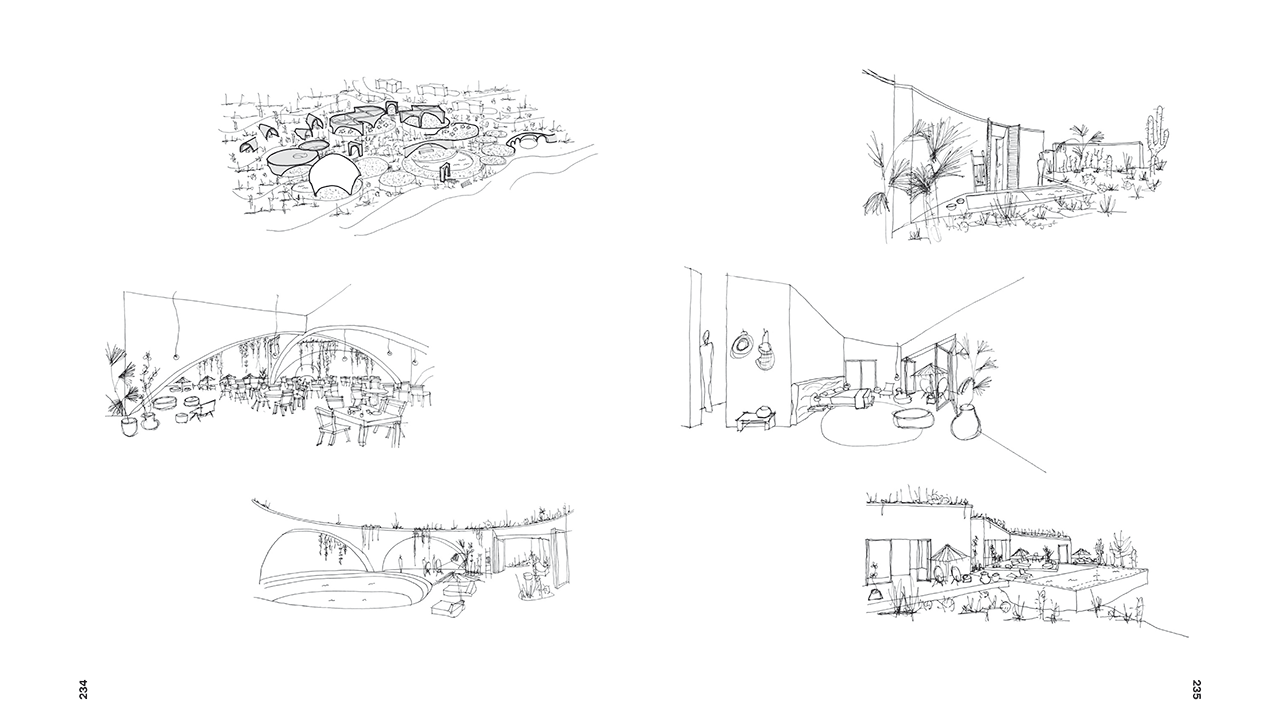 234

235